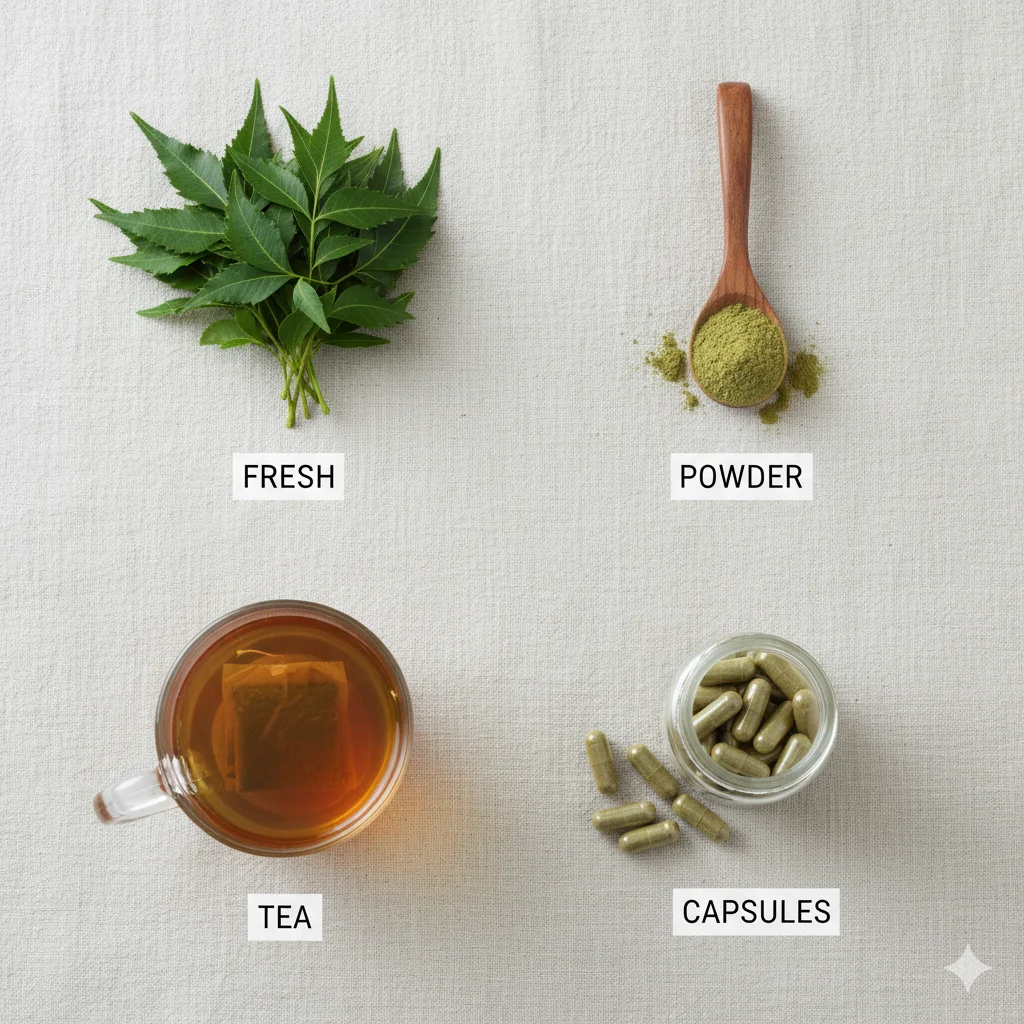 FRESH

POWDER

TEA

CAPSULES